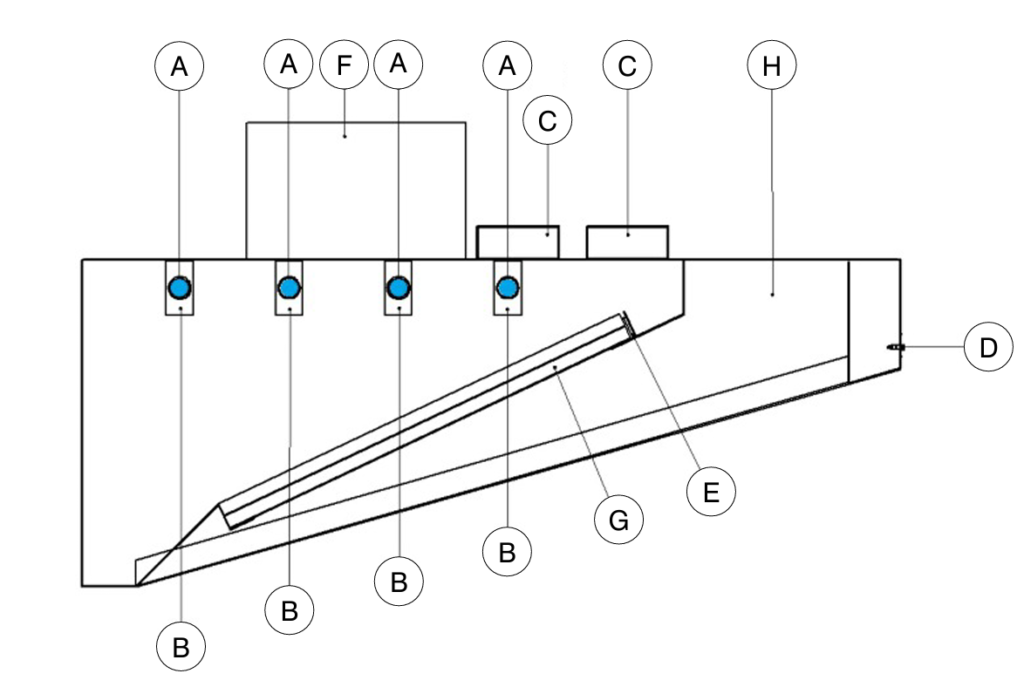 A
A
F
A
A
C
H
C
D
E
G
B
B
B
B